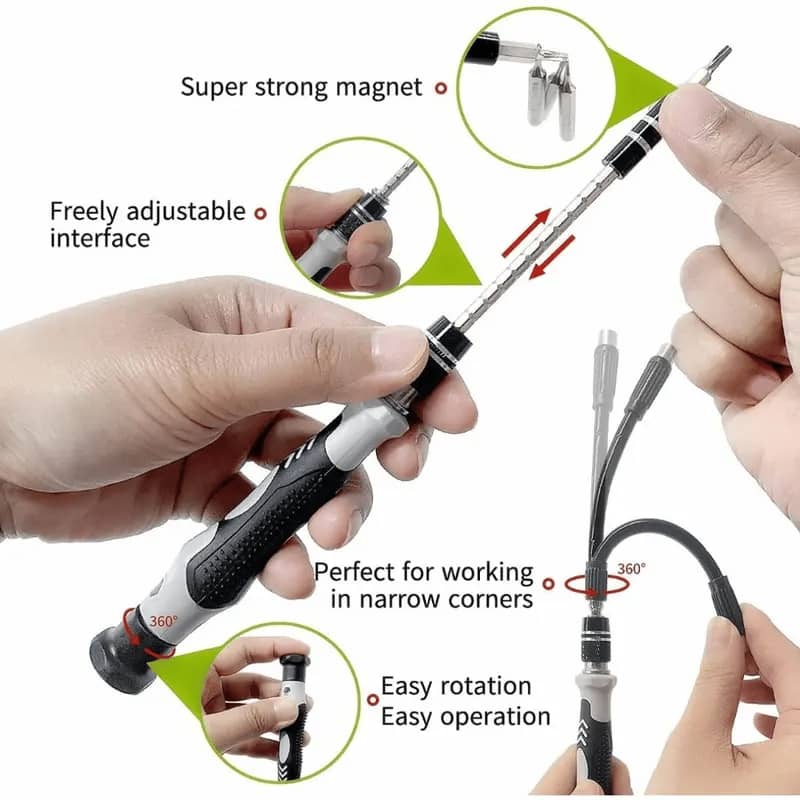 Super strong magnet

Freely adjustable interface

Perfect for working in narrow corners

360°

360°

Easy rotation
Easy operation